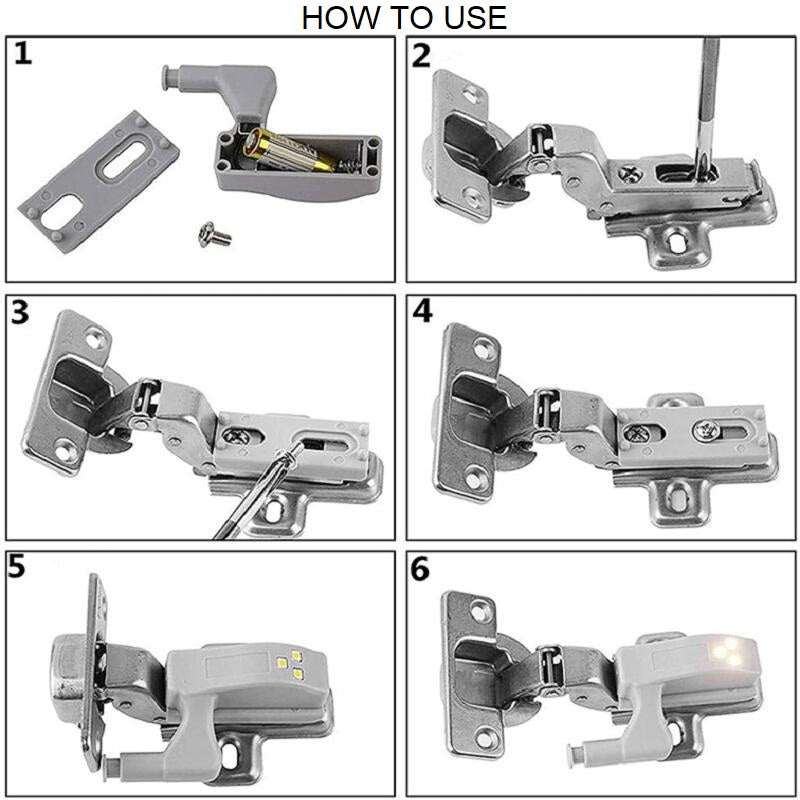 HOW TO USE

1

2

3

4

5

6