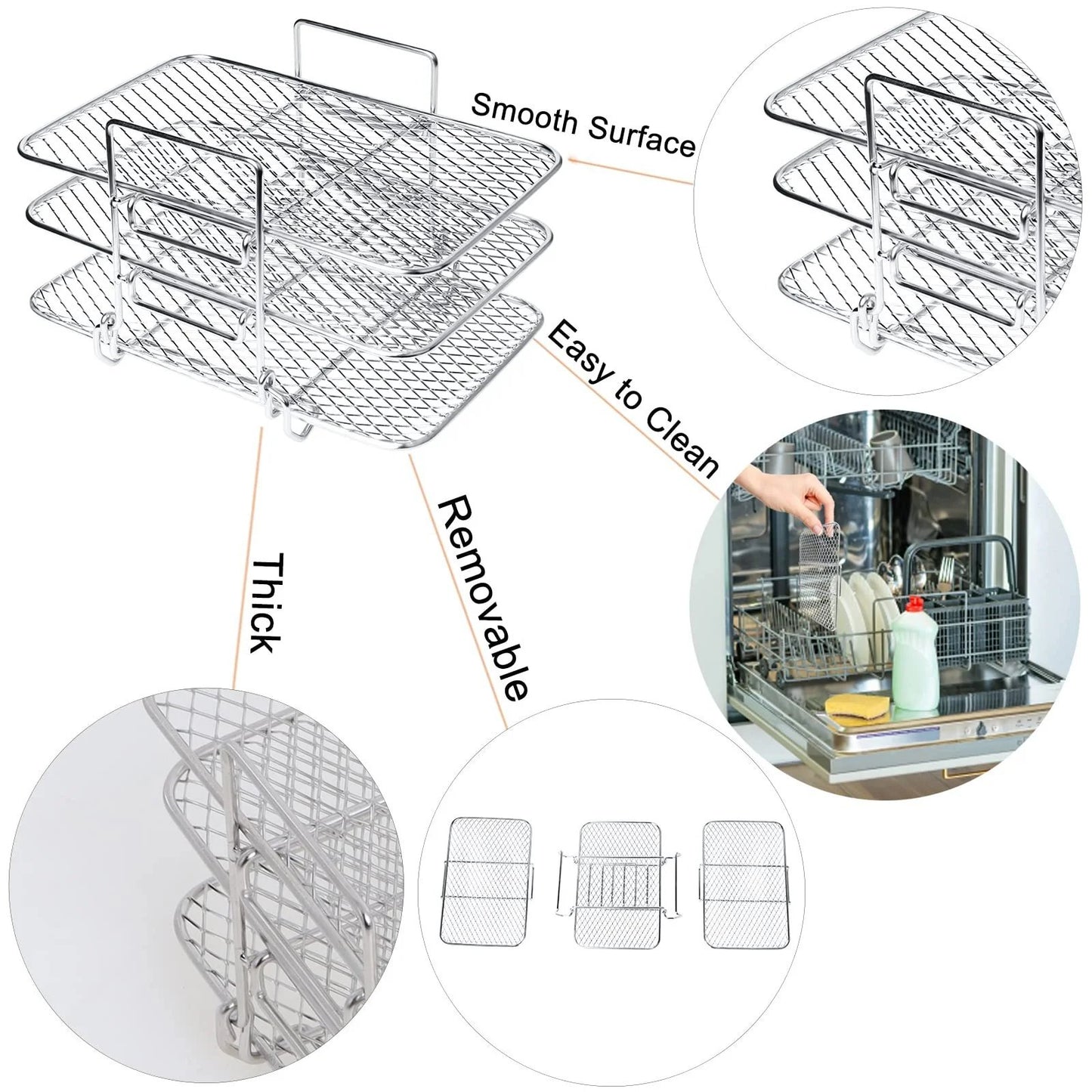 Smooth Surface

Easy to Clean

Removable

Thick