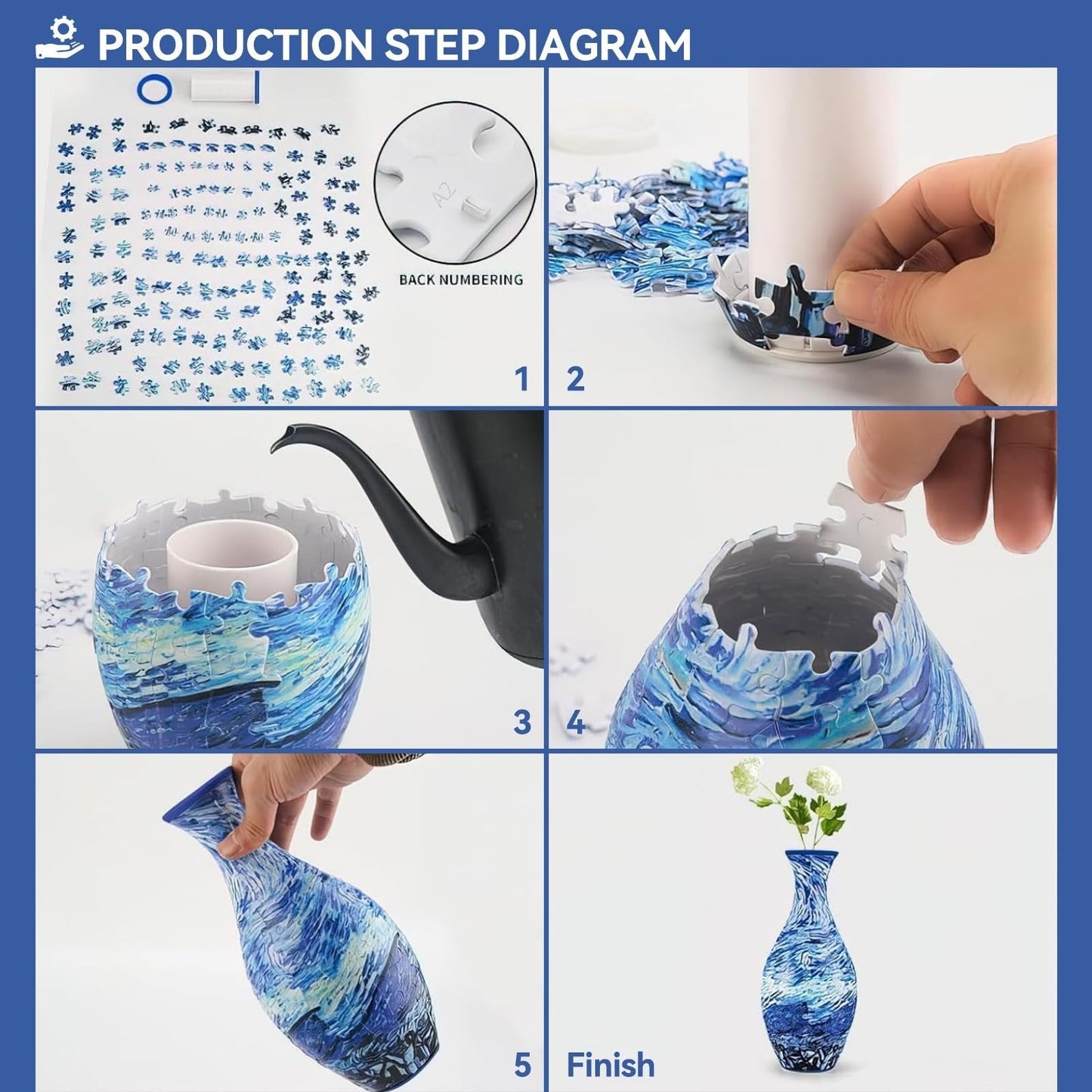 PRODUCTION STEP DIAGRAM

A2

BACK NUMBERING

1

2

3

4

5

Finish