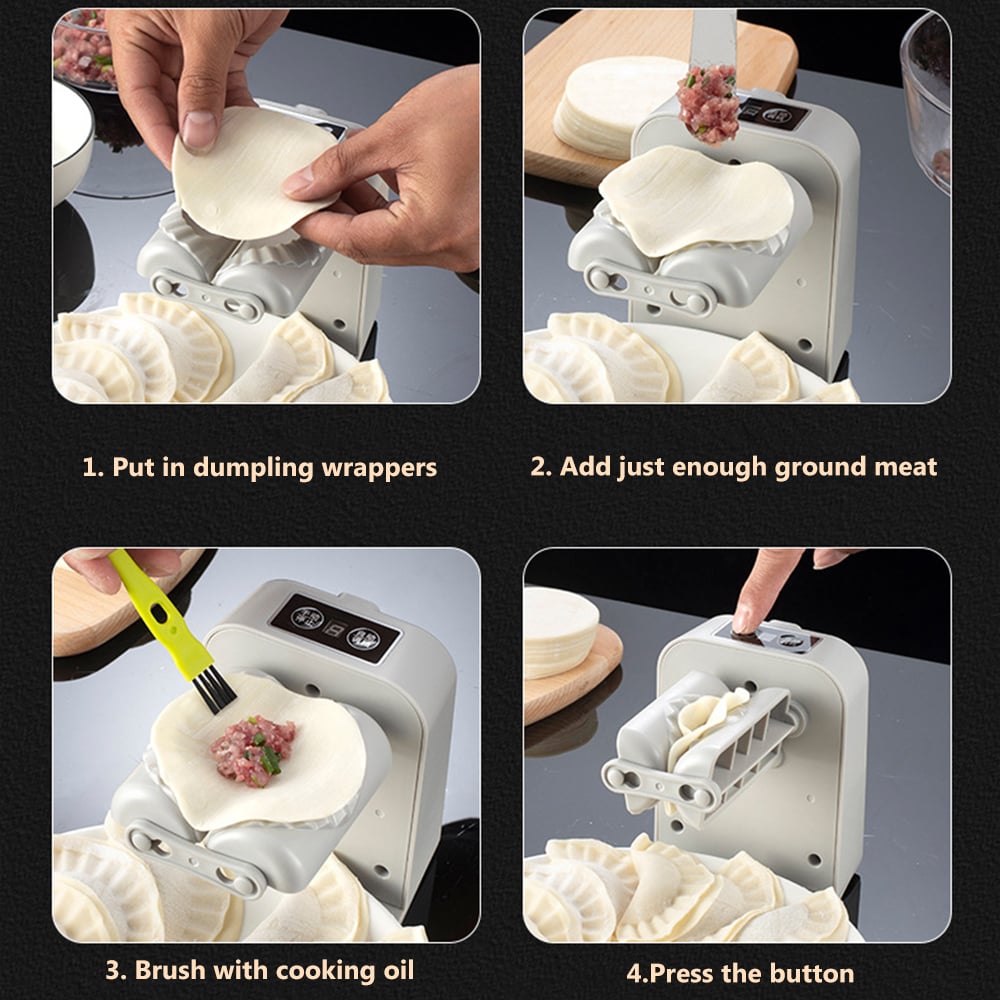 1. Put in dumpling wrappers

2. Add just enough ground meat

3. Brush with cooking oil

4.Press the button