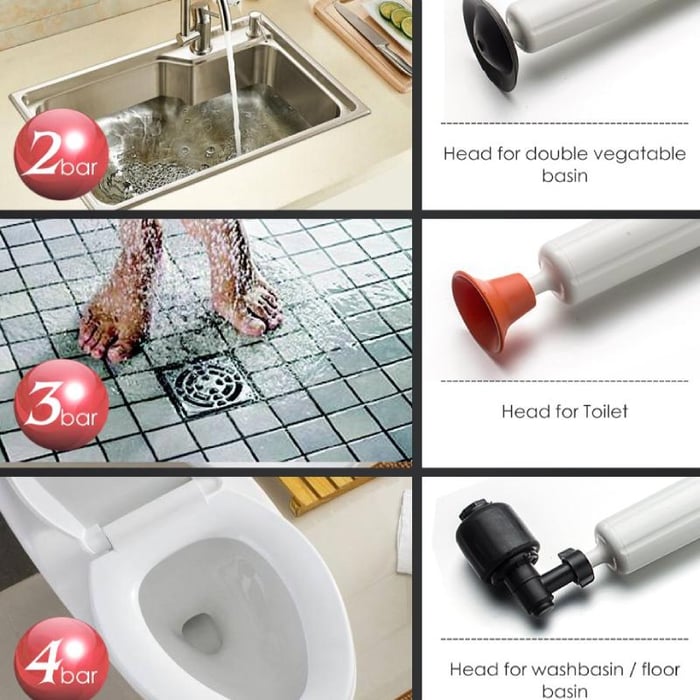 2bar

Head for double vegatable basin

3bar

Head for Toilet

4bar

Head for washbasin / floor basin