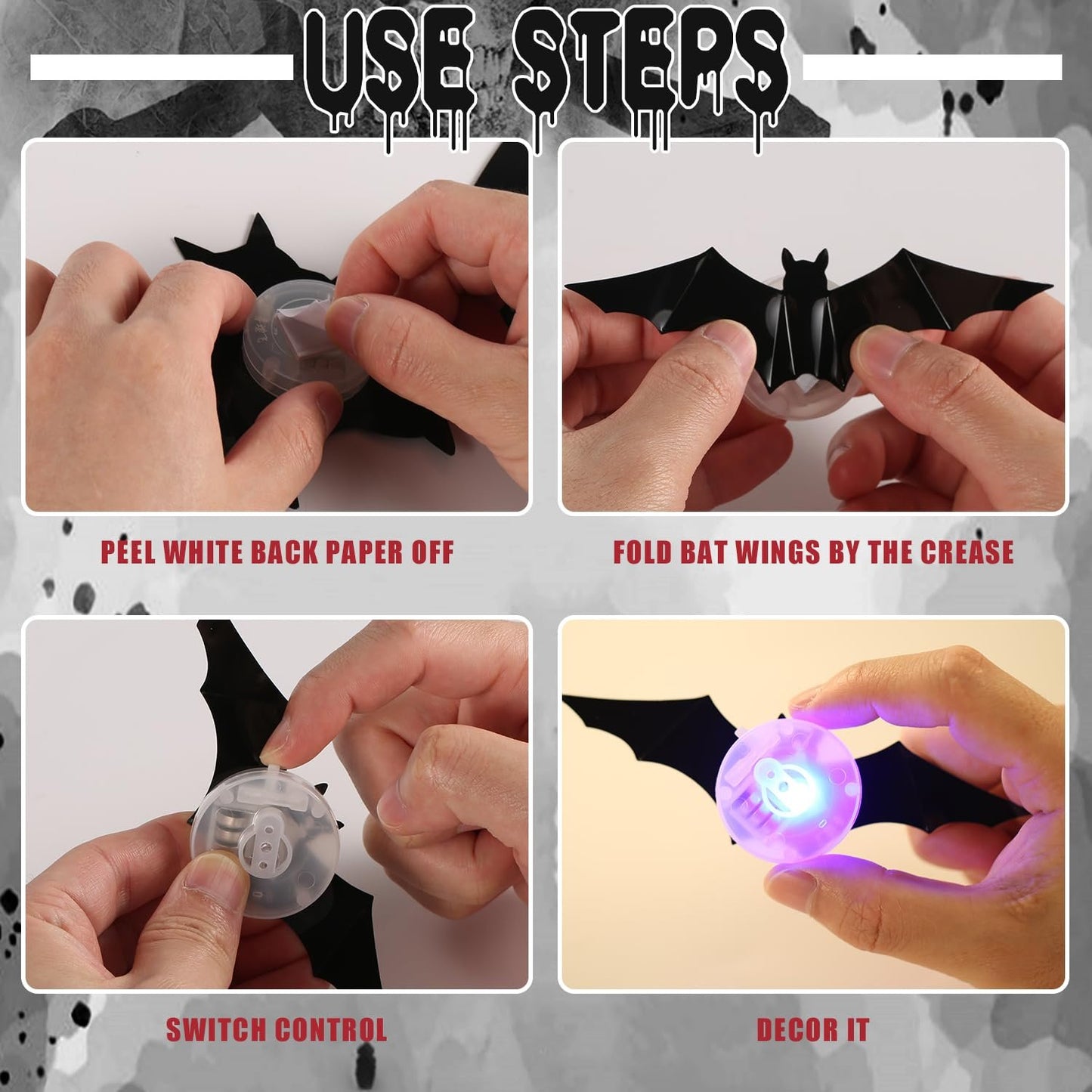 USE STEPS

PEEL WHITE BACK PAPER OFF

FOLD BAT WINGS BY THE CREASE

SWITCH CONTROL

DECOR IT