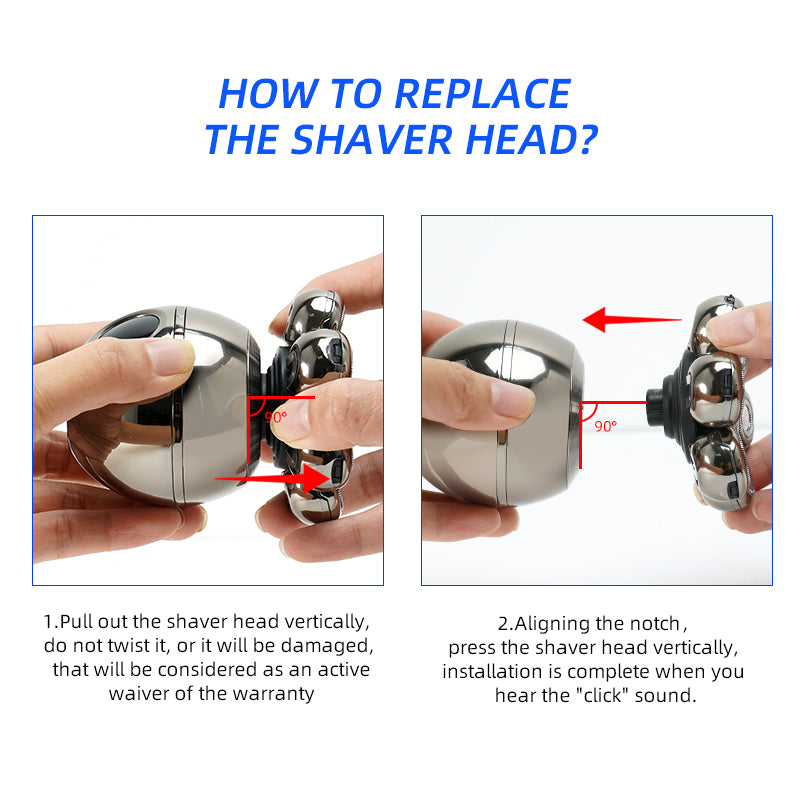 HOW TO REPLACE THE SHAVER HEAD?

90°

90°

1.Pull out the shaver head vertically, do not twist it, or it will be damaged, that will be considered as an active waiver of the warranty

2.Aligning the notch, press the shaver head vertically, installation is complete when you hear the "click" sound.