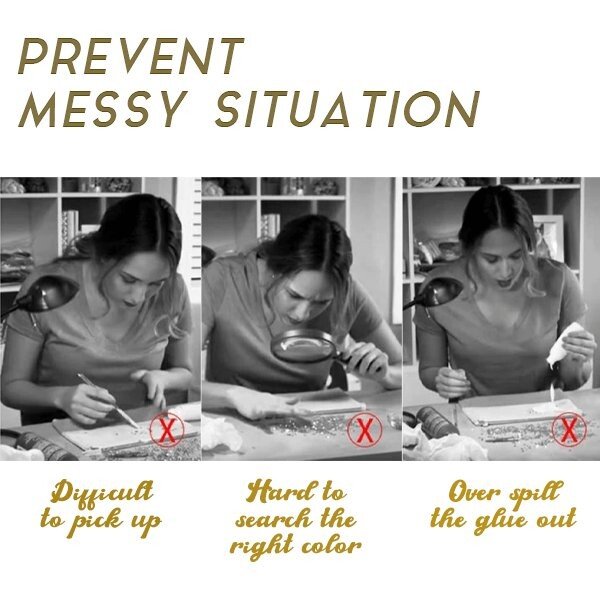 PREVENT
MESSY SITUATION

X

X

X

Difficult to pick up

Hard to search the right color

Over spill the glue out