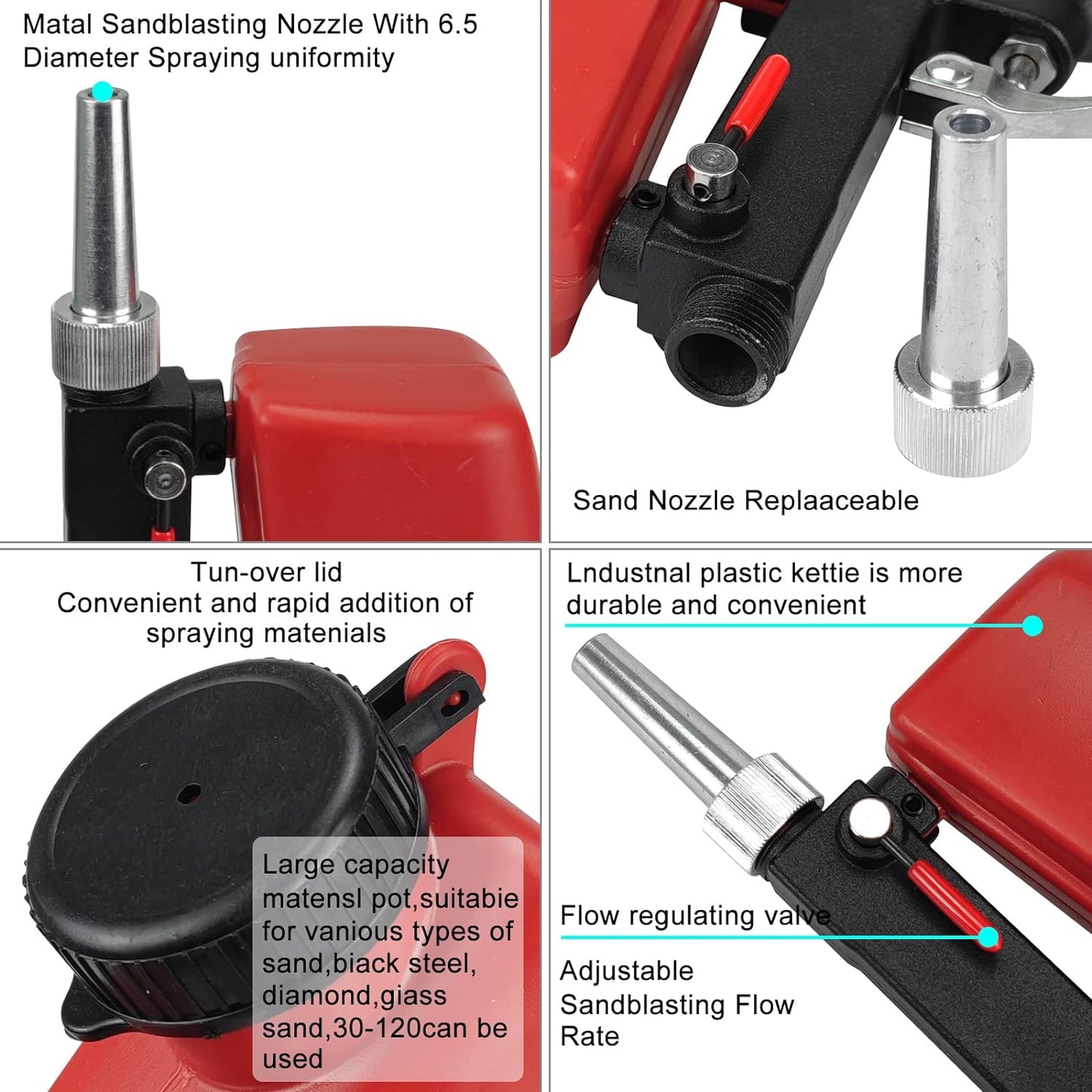 Matal Sandblasting Nozzle With 6.5 Diameter Spraying uniformity

Sand Nozzle Replaaceable

Tun-over lid
Convenient and rapid addition of spraying matenials

Large capacity matensl pot,suitabie for vanious types of sand,biack steel, diamond,giass sand,30-120can be used

Lndustnal plastic kettie is more durable and convenient

Flow regulating valve

Adjustable Sandblasting Flow Rate