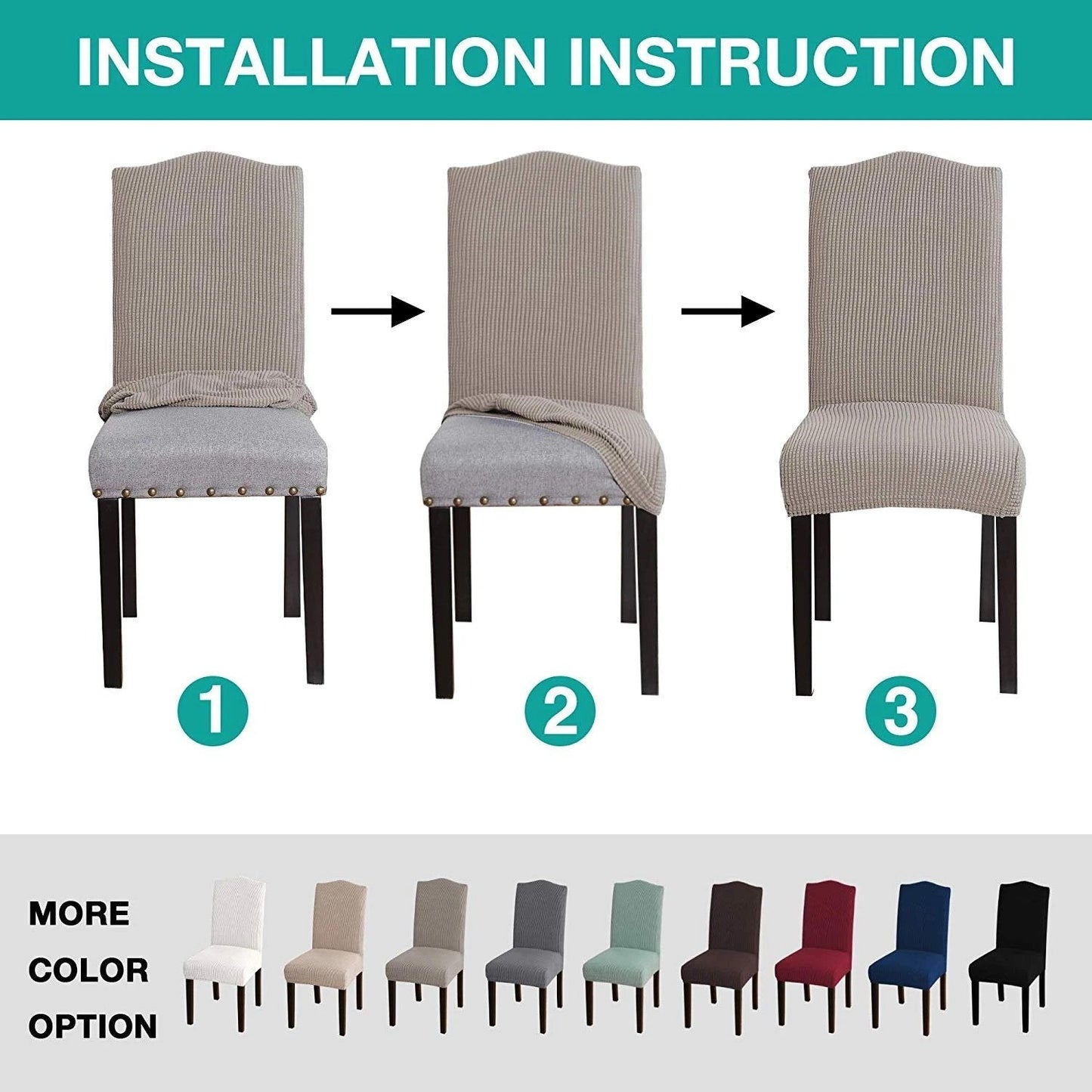 INSTALLATION INSTRUCTION

1

2

3

MORE
COLOR
OPTION