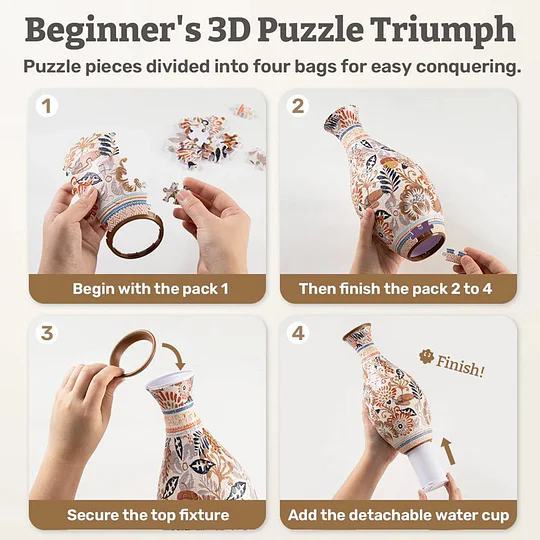 Beginner's 3D Puzzle Triumph

Puzzle pieces divided into four bags for easy conquering.

1

Begin with the pack 1

2

Then finish the pack 2 to 4

3

Secure the top fixture

4

Finish!

Add the detachable water cup