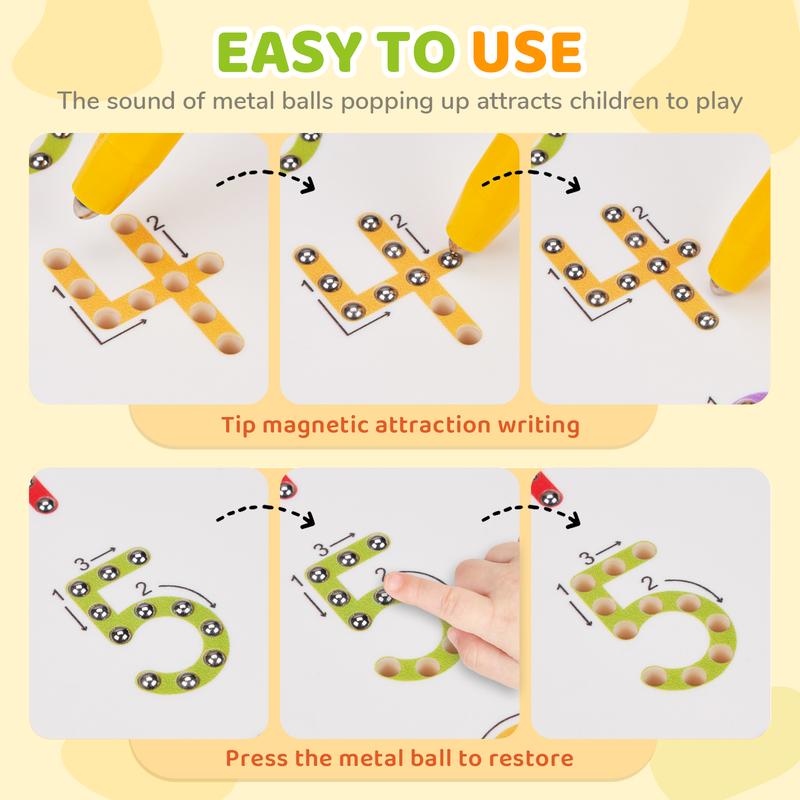 EASY TO USE

The sound of metal balls popping up attracts children to play

2
1

2
1

2
1

Tip magnetic attraction writing

3
1
2

3
1
2

3
1
2

Press the metal ball to restore