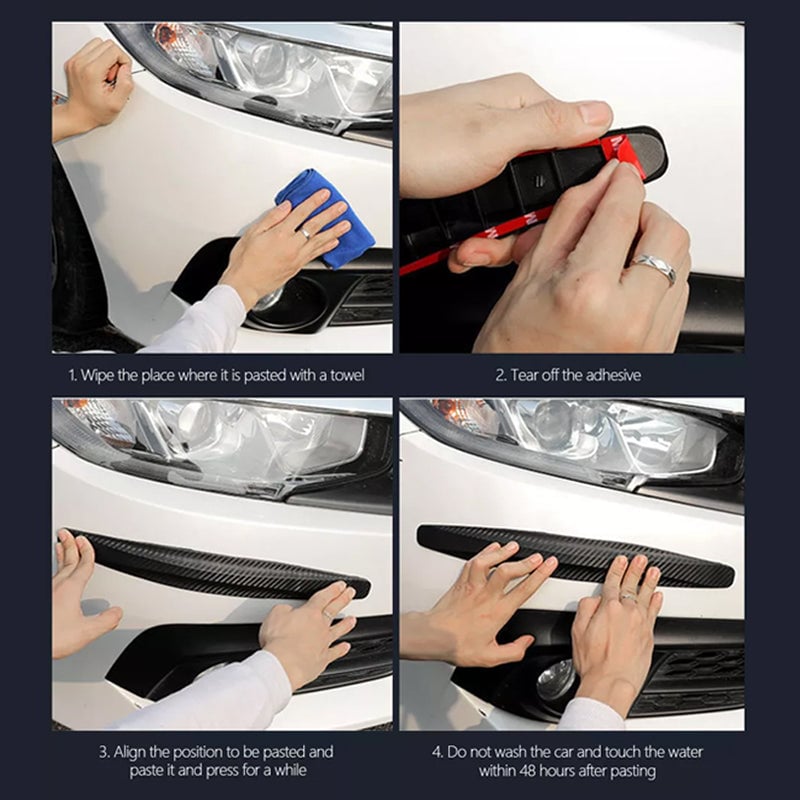 1. Wipe the place where it is pasted with a towel

2. Tear off the adhesive

3. Align the position to be pasted and paste it and press for a while

4. Do not wash the car and touch the water within 48 hours after pasting