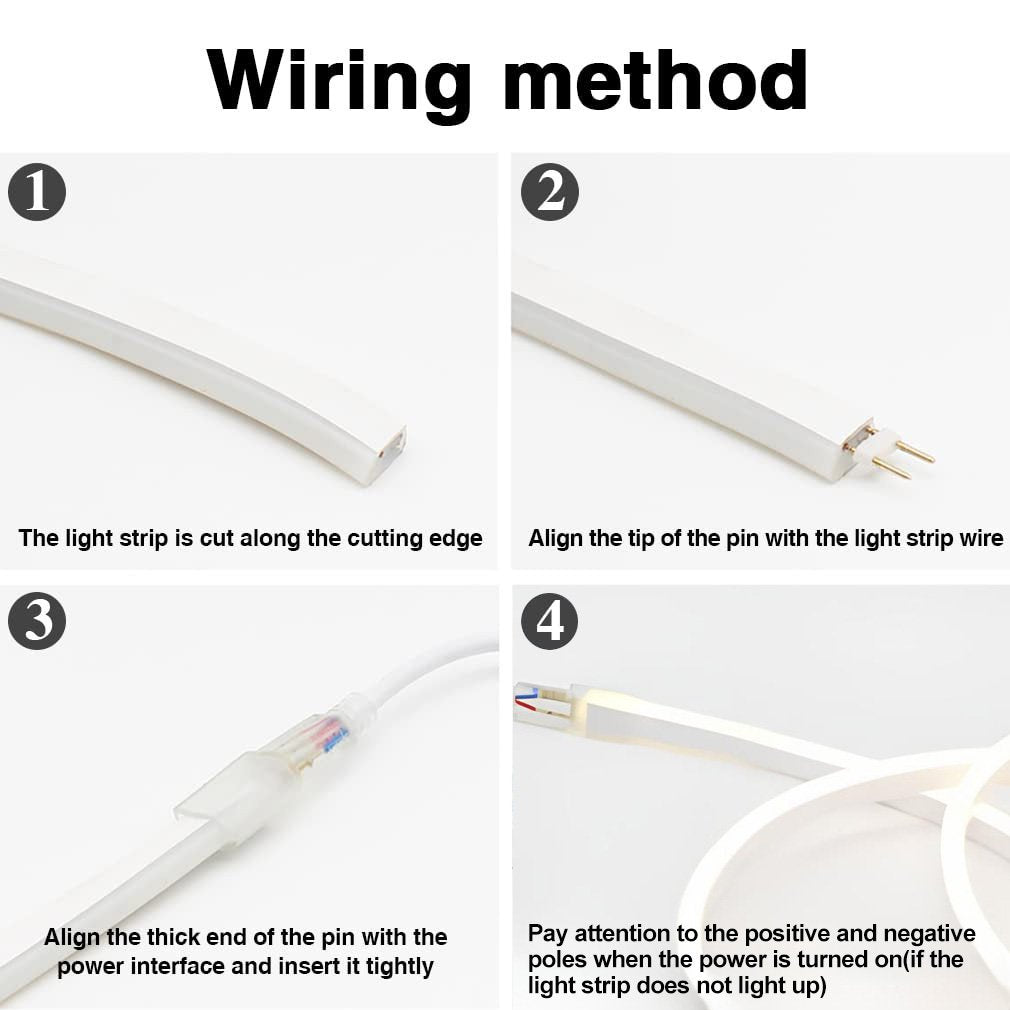 Wiring method

1

The light strip is cut along the cutting edge

2

Align the tip of the pin with the light strip wire

3

Align the thick end of the pin with the power interface and insert it tightly

4

Pay attention to the positive and negative poles when the power is turned on(if the light strip does not light up)